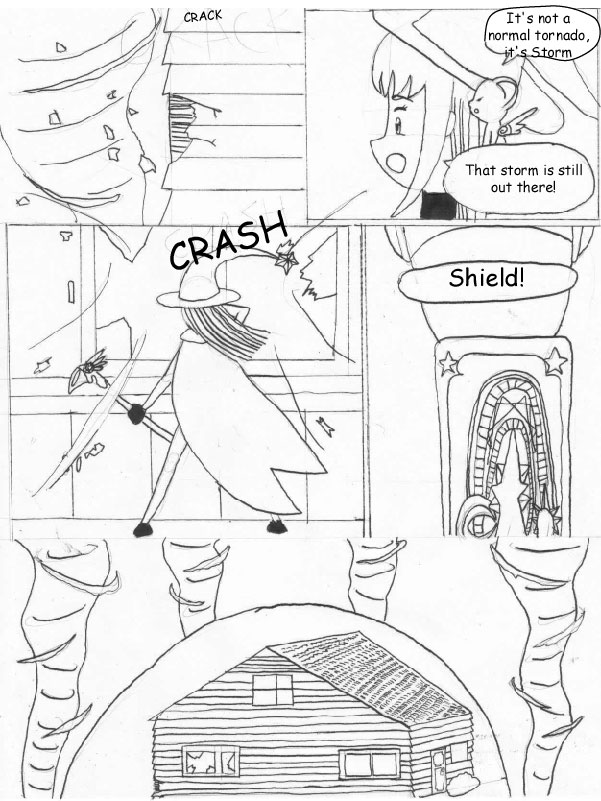 CRACK

It's not a normal tornado, it's Storm

That storm is still out there!

CRASH

Shield!